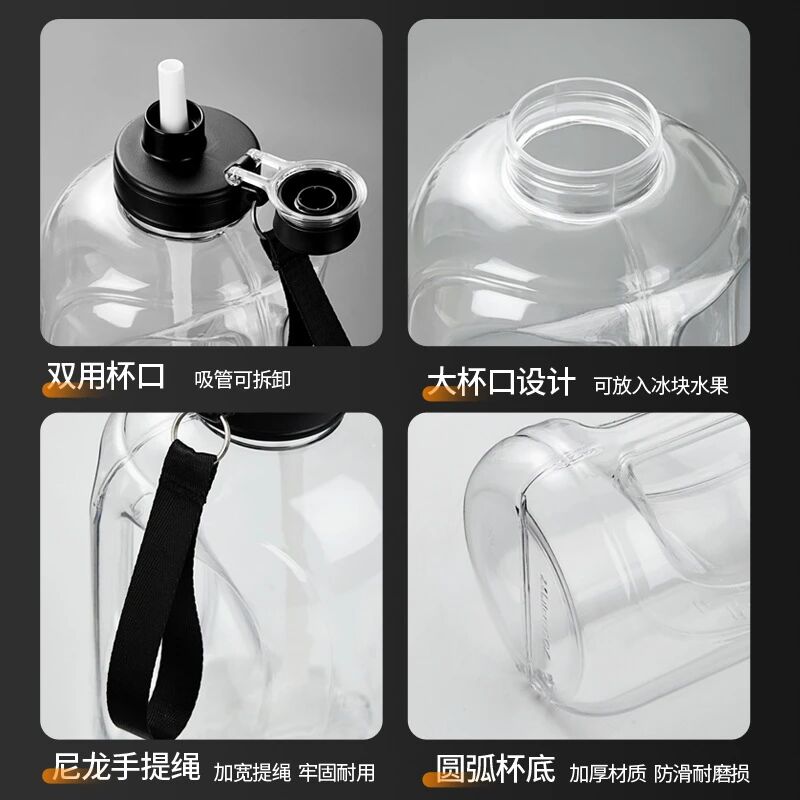 双用杯口 吸管可拆卸

大杯口设计 可放入冰块水果

尼龙手提绳 加宽提绳 牢固耐用

圆弧杯底 加厚材质 防滑耐磨损